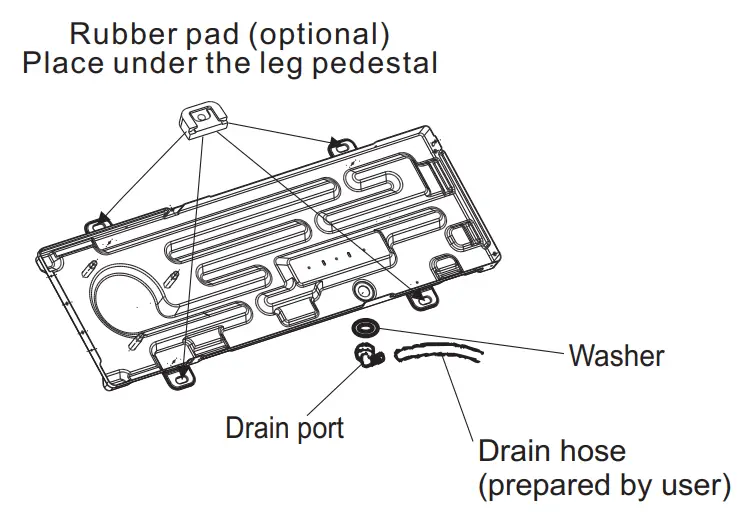 Rubber pad (optional)
Place under the leg pedestal

Washer

Drain port

Drain hose
(prepared by user)