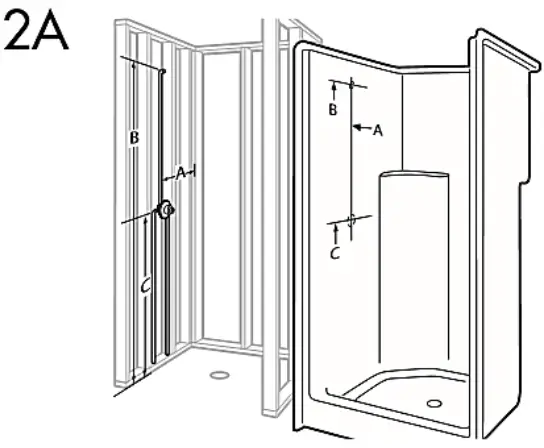 2A

B

A

C

B

A

C