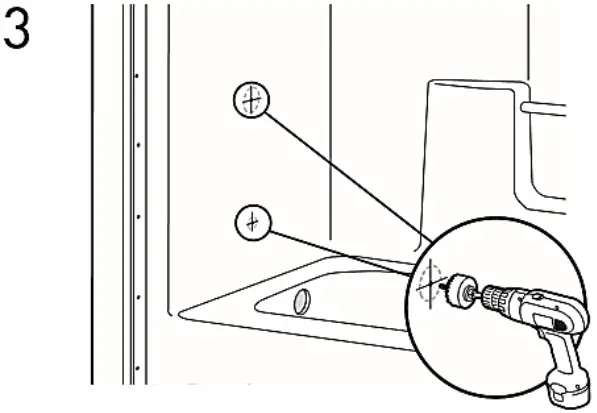 3