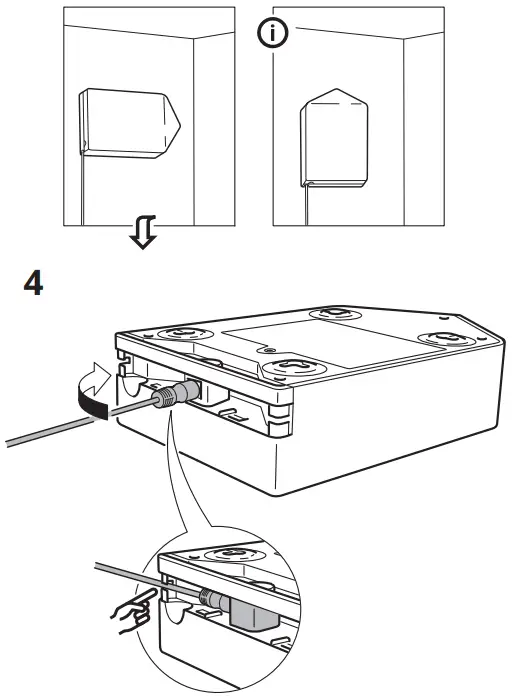 i

4