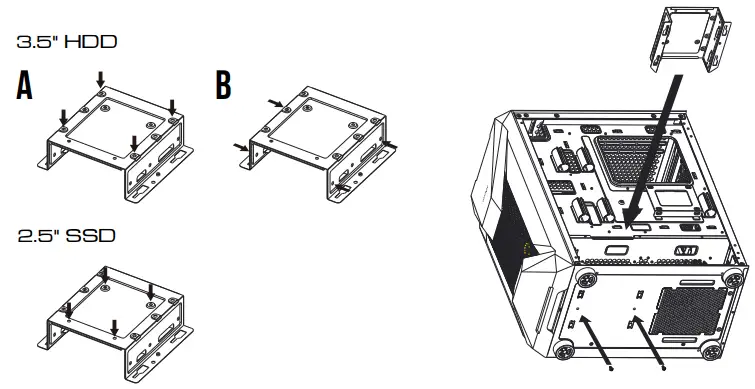 3.5" HDD

A

B

2.5" SSD