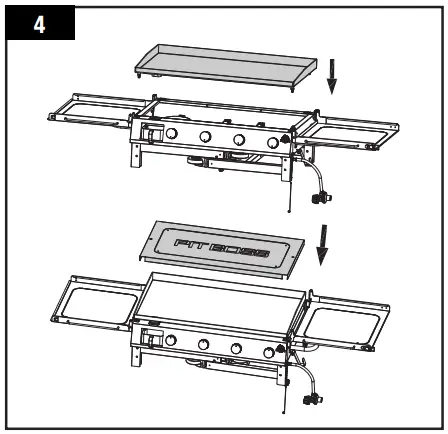 4

PIT BOSS