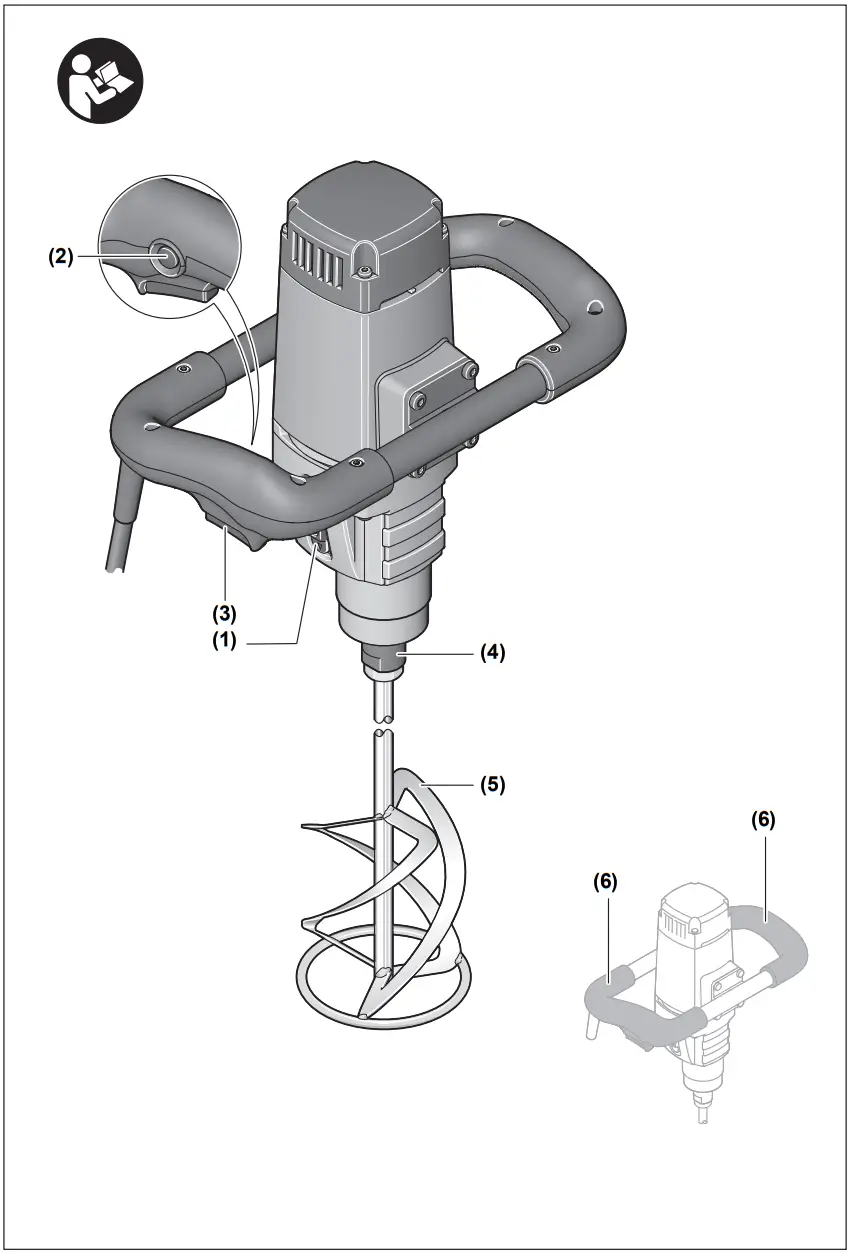 (2)

(3)
(1)
(4)

(5)

(6)
(6)