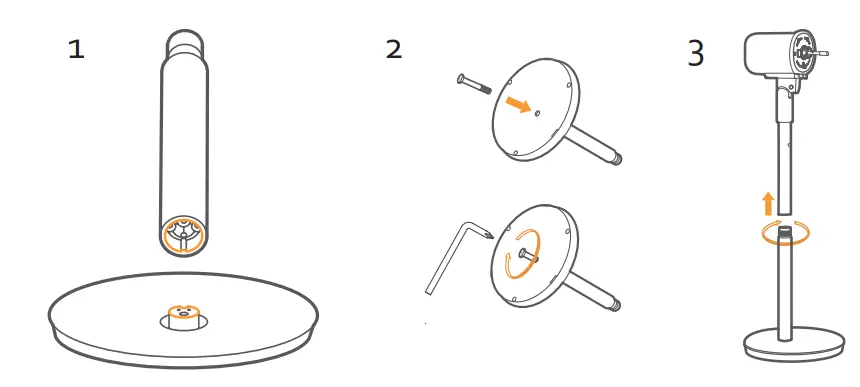 1

2

3