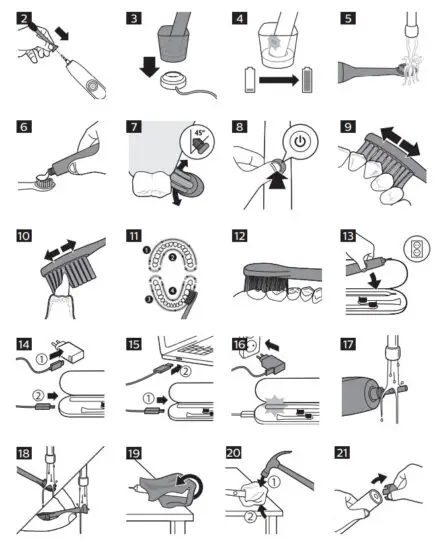 2
3
4
5
6
7
45°
8
9
10
11
1
2
3
4
12
13
14
1
2
15
2
1
16
17
18
19
20
1
2
21