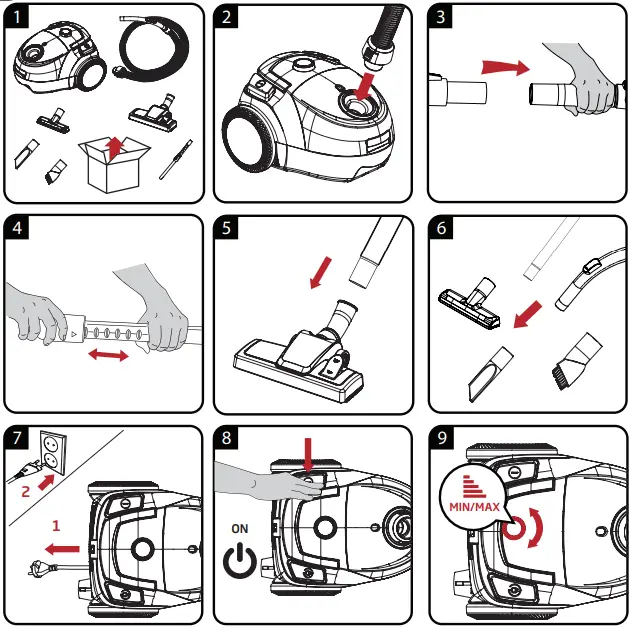 1

2

3

4

5

6

7

2

1

8

ON

9

MIN/MAX