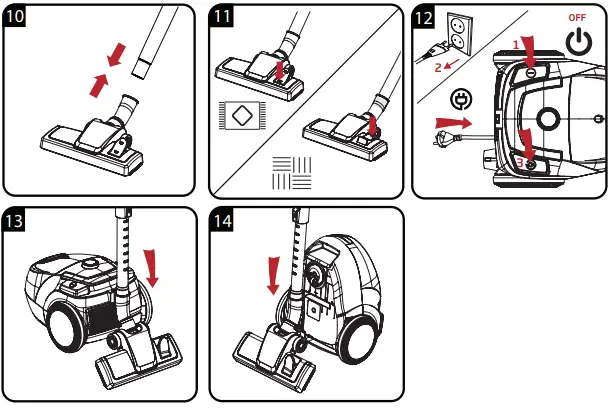 10

11

12

OFF

1

2

3

13

14