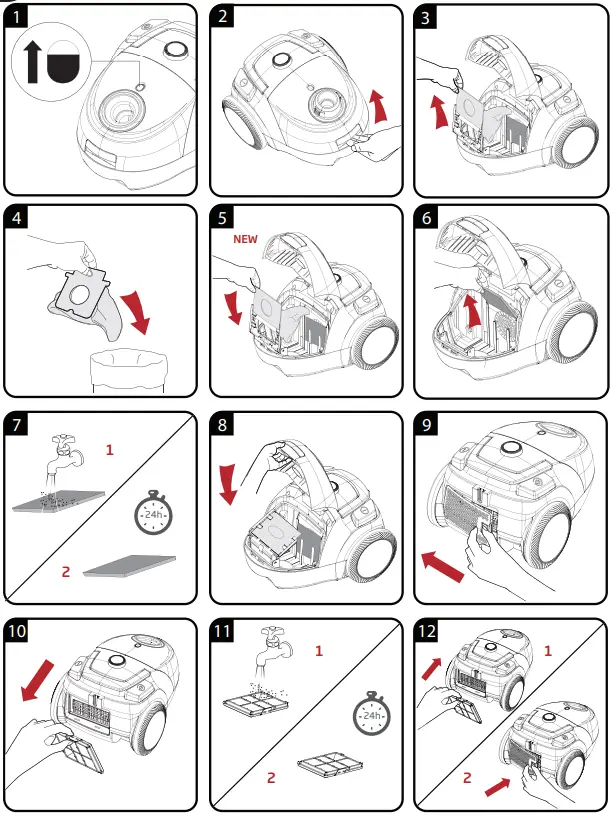 1

2

3

4

5
NEW

6

7
1
24h
2

8

9

10

11
1
24h
2

12
1
2