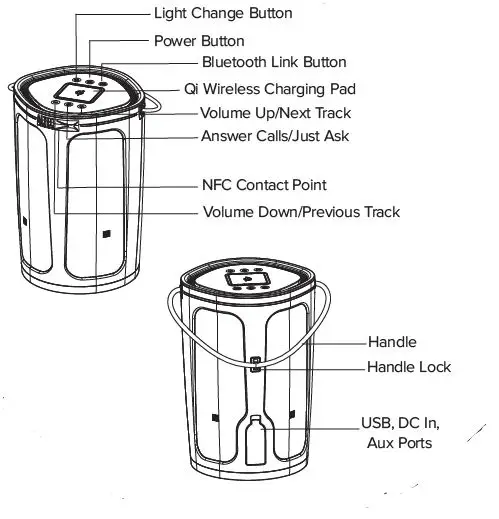 Light Change Button
Power Button
Bluetooth Link Button
Qi Wireless Charging Pad
Volume Up/Next Track
Answer Calls/Just Ask
NFC Contact Point
Volume Down/Previous Track
Handle
Handle Lock
USB, DC In, Aux Ports