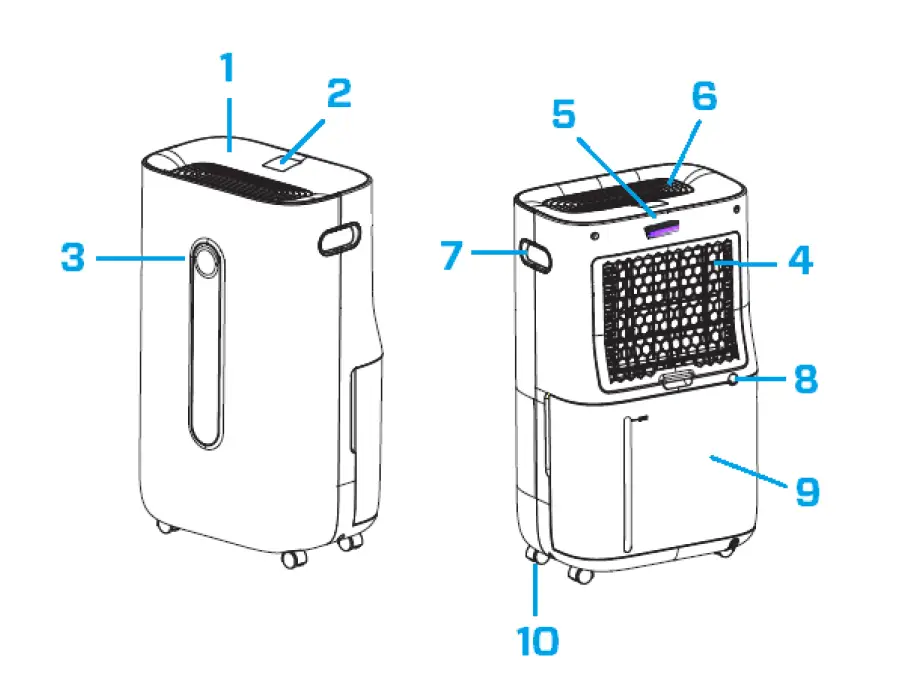 1
2
3
5
6
7
4
8
9
10