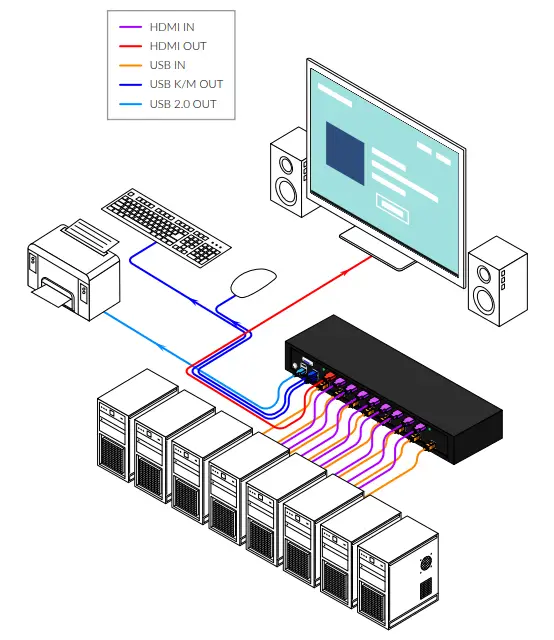 HDMI IN
HDMI OUT
USB IN
USB K/M OUT
USB 2.0 OUT