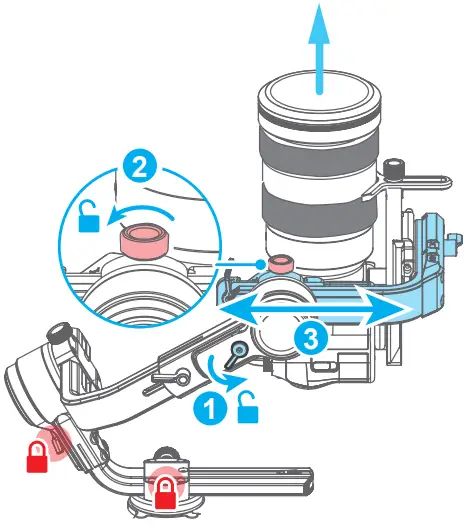 2

3

1