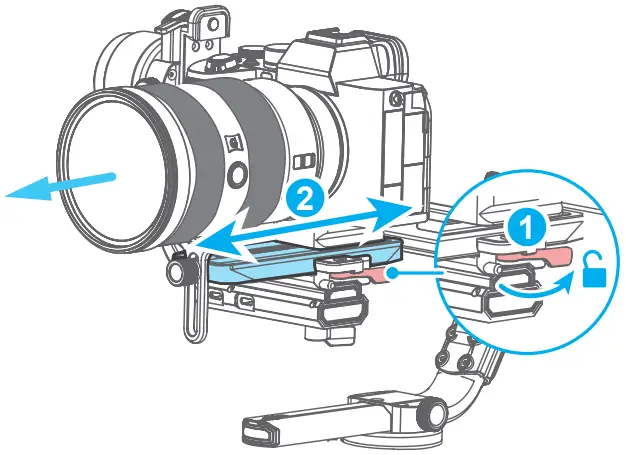 2

1