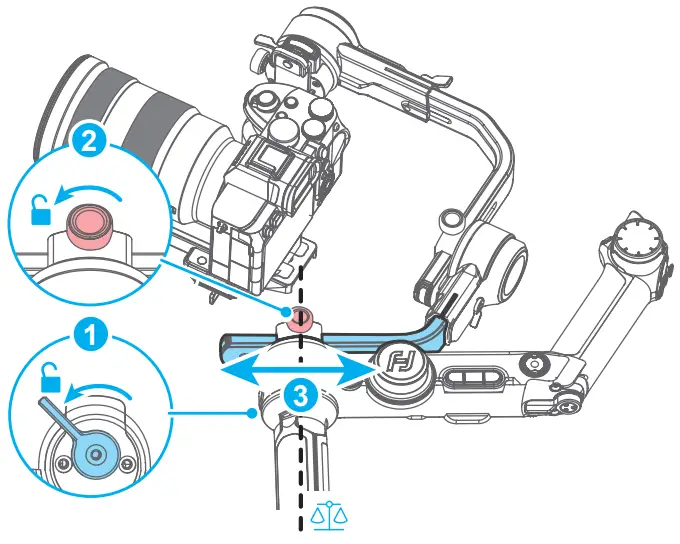 2

1

3