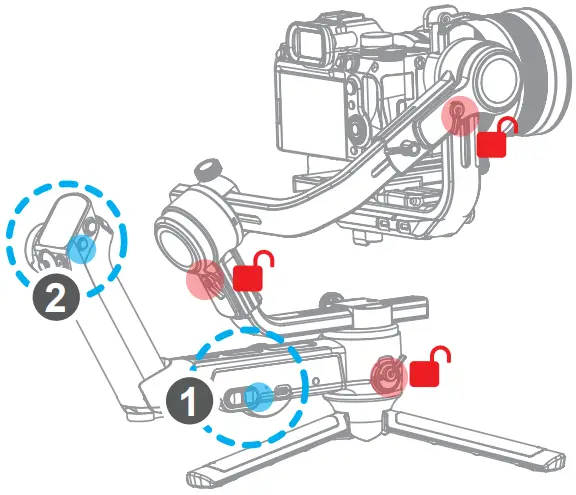 2
1