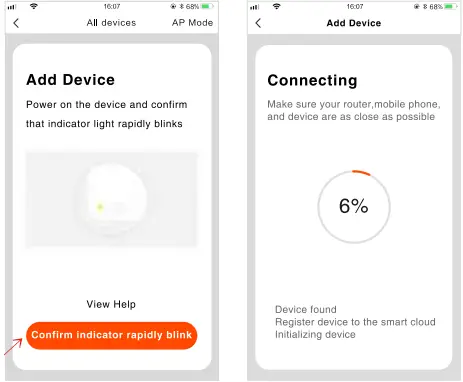 16:07 68%

All devices AP Mode

Add Device

Power on the device and confirm that indicator light rapidly blinks

View Help

Confirm indicator rapidly blink

16:07 68%

Add Device

Connecting

Make sure your router,mobile phone, and device are as close as possible

6%

Device found
Register device to the smart cloud
Initializing device