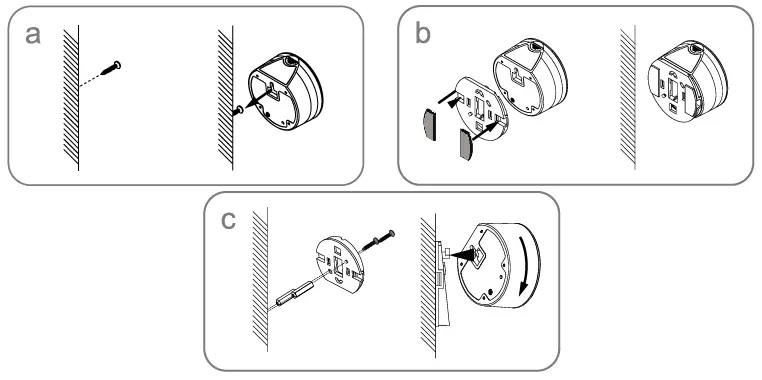 a

b

c