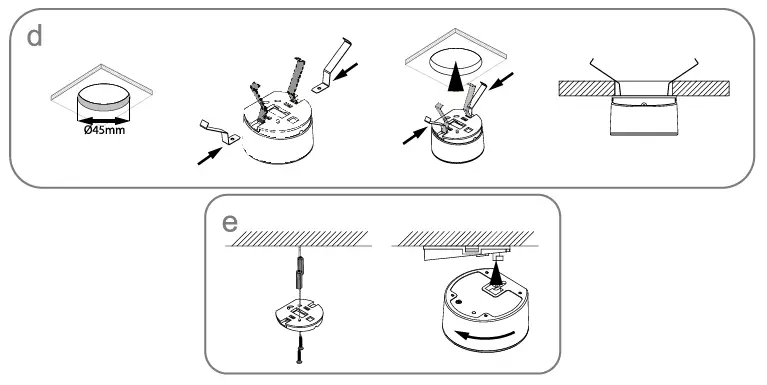 d

Ø45mm

e