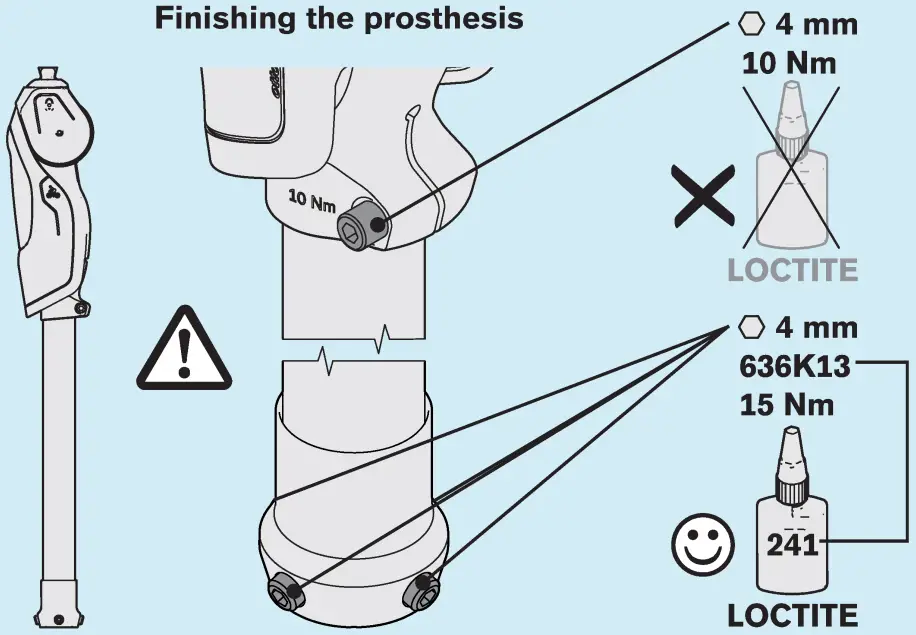 Finishing the prosthesis

10 Nm

4 mm
10 Nm

LOCTITE

4 mm
636K13
15 Nm

241

LOCTITE