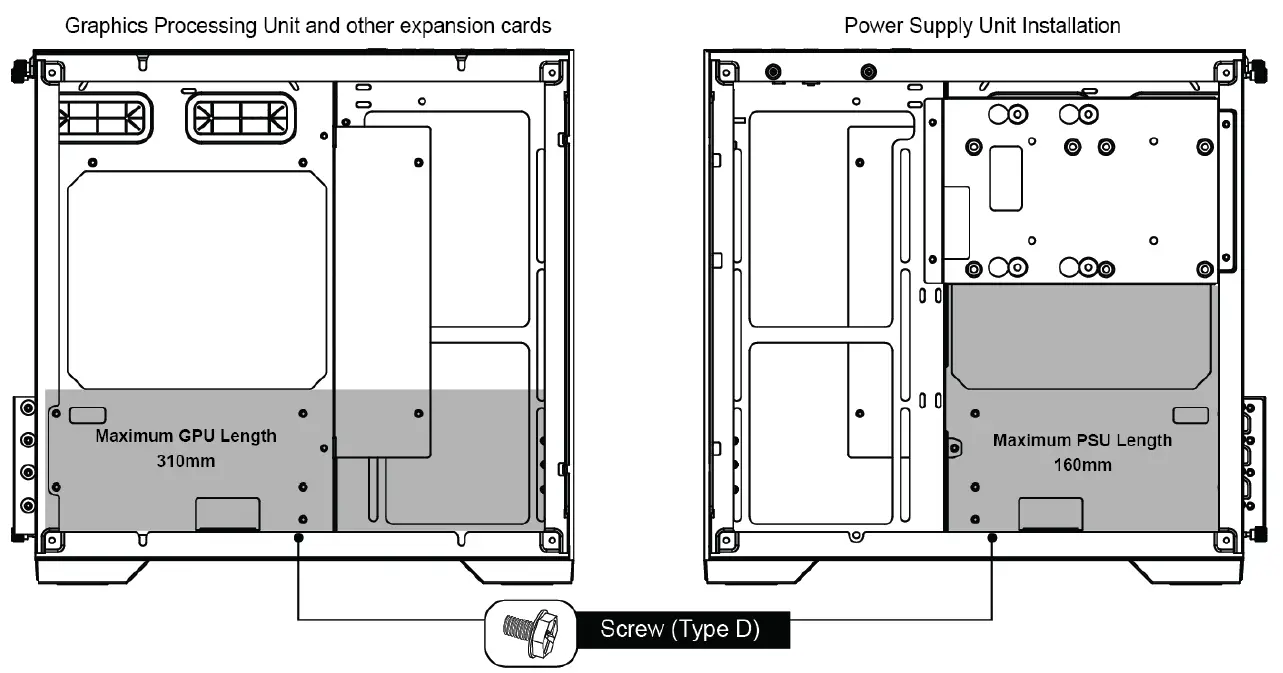 Graphics Processing Unit and other expansion cards

Maximum GPU Length
310mm

Power Supply Unit Installation

Maximum PSU Length
160mm

Screw (Type D)