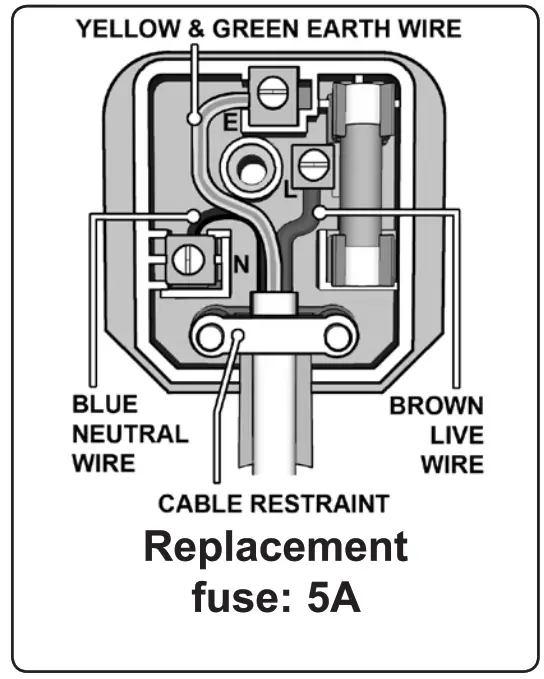 YELLOW & GREEN EARTH WIRE

E

L

N

BLUE NEUTRAL WIRE

BROWN LIVE WIRE

CABLE RESTRAINT

Replacement fuse: 5A