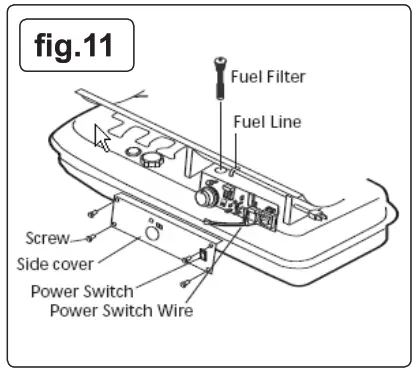 fig.11

Fuel Filter

Fuel Line

Screw

Side cover

Power Switch

Power Switch Wire