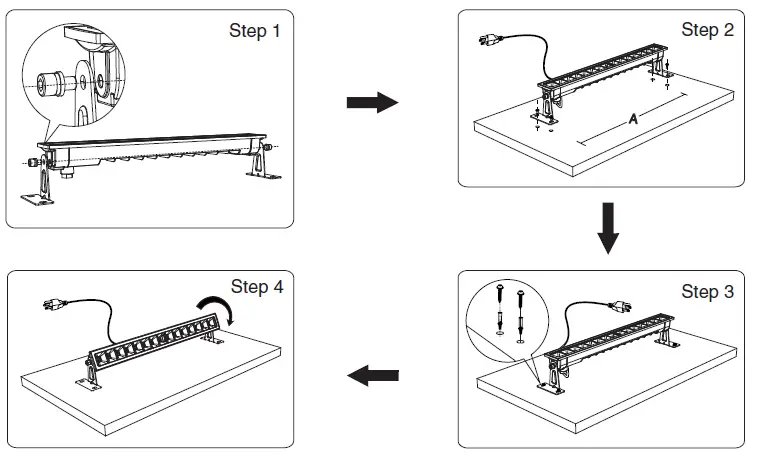 Step 1

Step 2

A

Step 3

Step 4