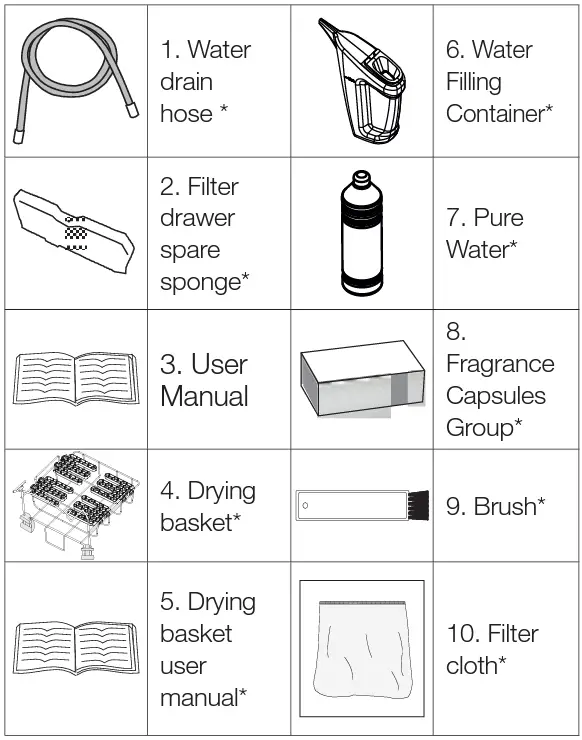 | | | | |
|---|---|---|---|
| | 1. Water drain hose * | | 6. Water Filling Container* |
| | 2. Filter drawer spare sponge* | | 7. Pure Water* |
| | 3. User Manual | | 8. Fragrance Capsules Group* |
| | 4. Drying basket* | | 9. Brush* |
| | 5. Drying basket user manual* | | 10. Filter cloth* |