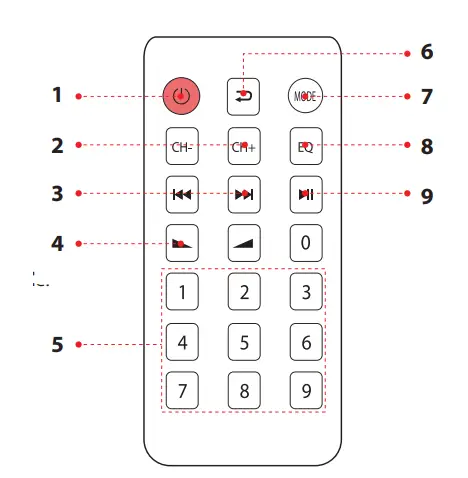 6

1

MODE

7

2

CH-

CH+

EQ

8

3

9

4

0

1

2

3

5

4

5

6

7

8

9