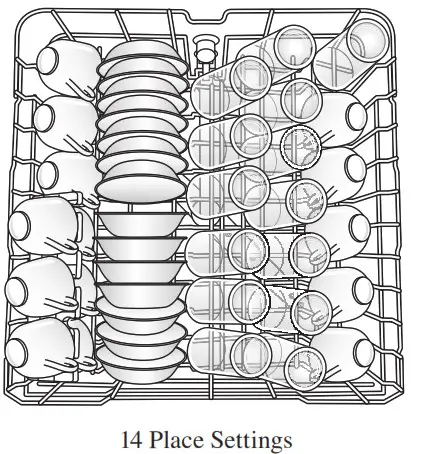 14 Place Settings