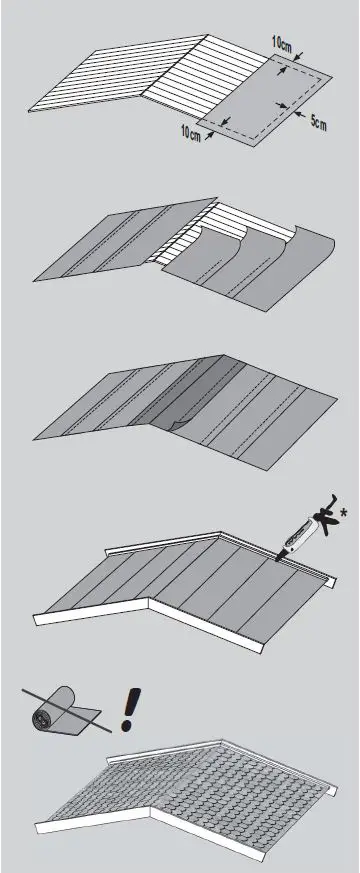 10cm
5cm
10cm
*
!