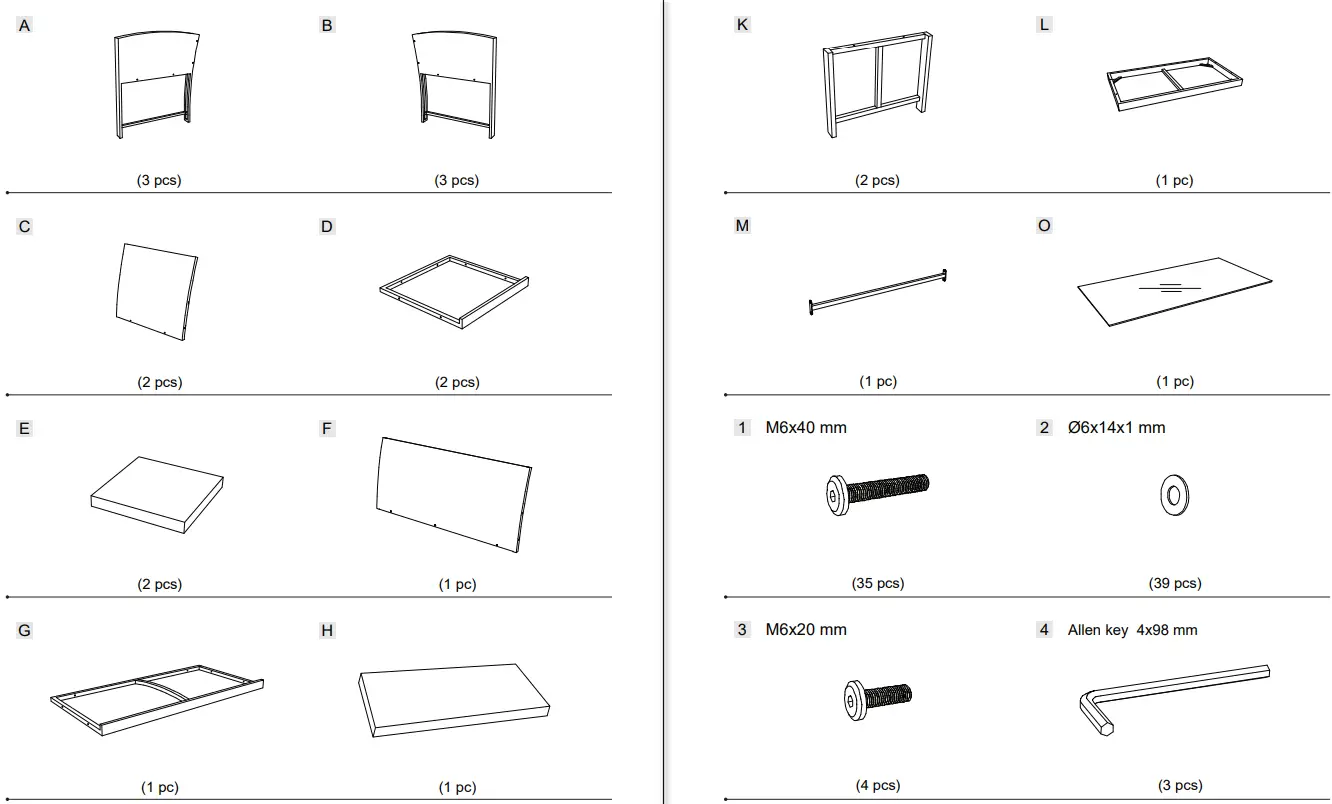 A

(3 pcs)

B

(3 pcs)

C

(2 pcs)

D

(2 pcs)

E

(2 pcs)

F

(1 pc)

G

(1 pc)

H

(1 pc)

K

(2 pcs)

L

(1 pc)

M

(1 pc)

O

(1 pc)

1 M6x40 mm

(35 pcs)

2 Ø6x14x1 mm

(39 pcs)

3 M6x20 mm

(4 pcs)

4 Allen key 4x98 mm

(3 pcs)