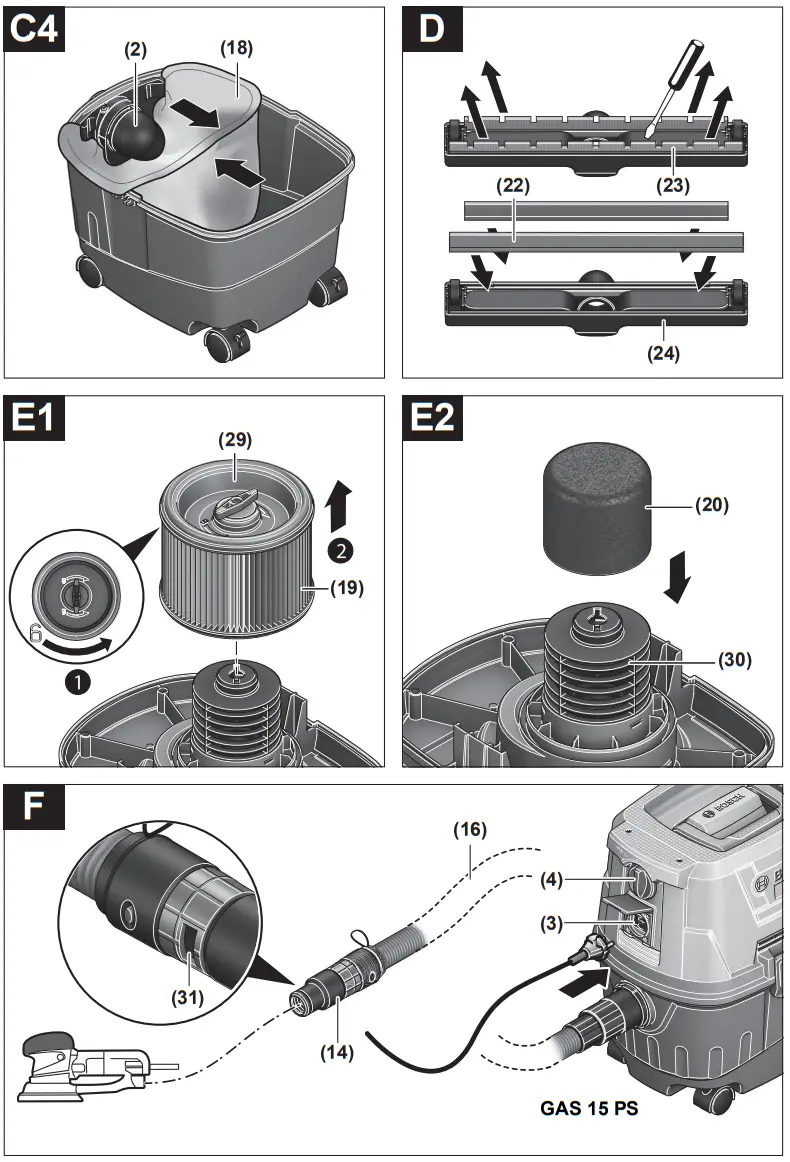 C4

(2)

(18)

D

(23)

(22)

(24)

E1

(29)

2

(19)

1

E2

(20)

(30)

F

(16)

(4)

(3)

(31)

(14)

BOSCH

GAS 15 PS