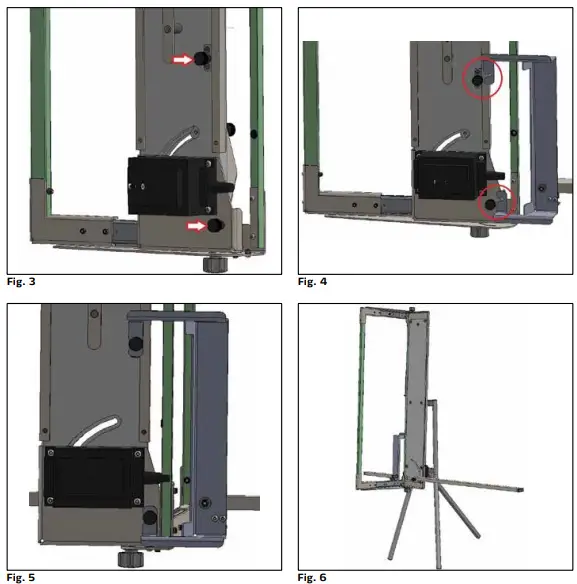 Fig. 3

Fig. 4

Fig. 5

Fig. 6