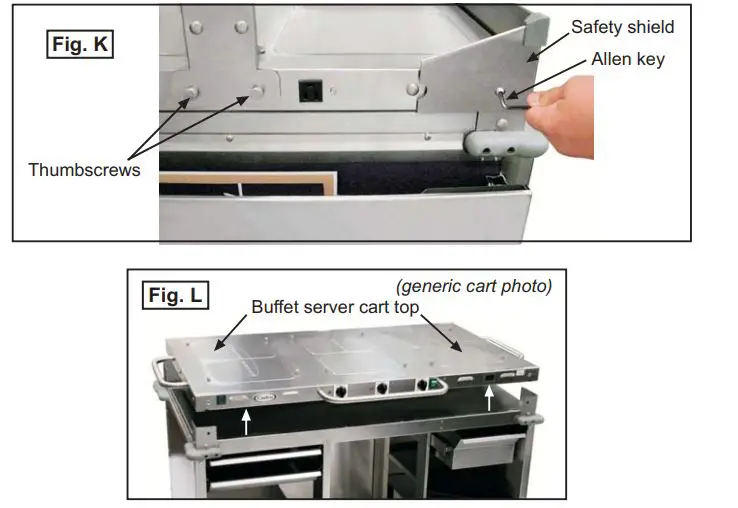 Fig. K

Safety shield

Allen key

Thumbscrews

Fig. L

(generic cart photo)

Buffet server cart top