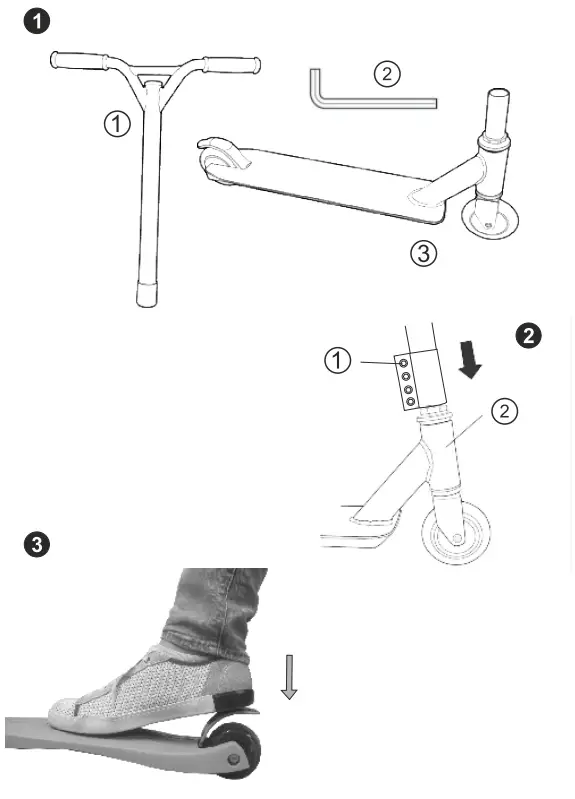 1

①

②

③

②

①

②

3