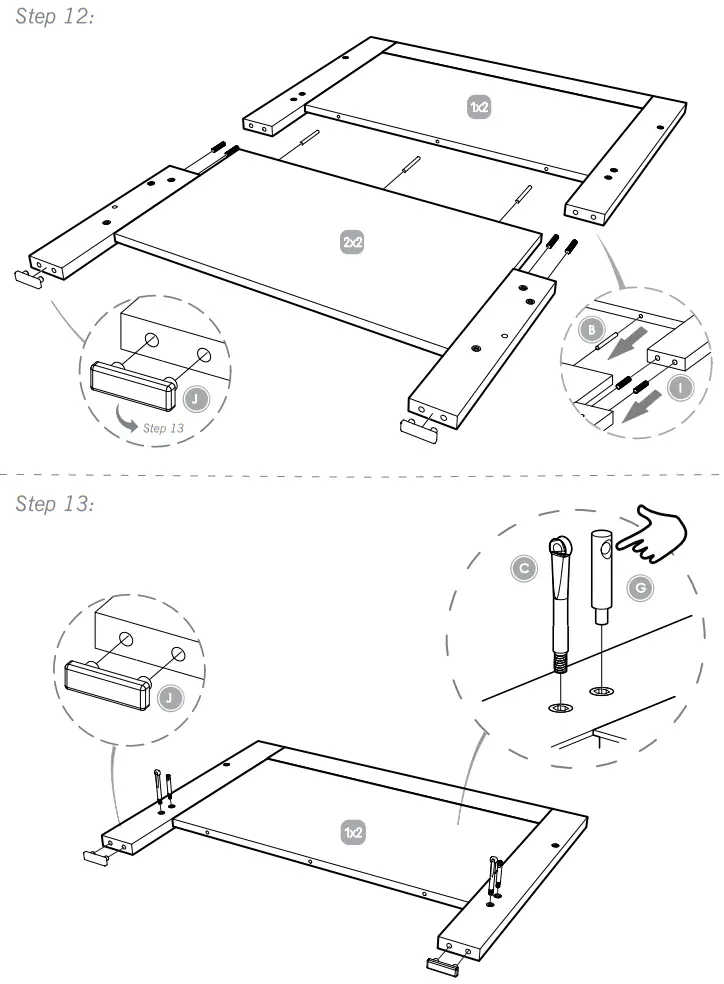 Step 12:

1x2

2x2

J

Step 13

B

I

Step 13:

C

G

J

1x2