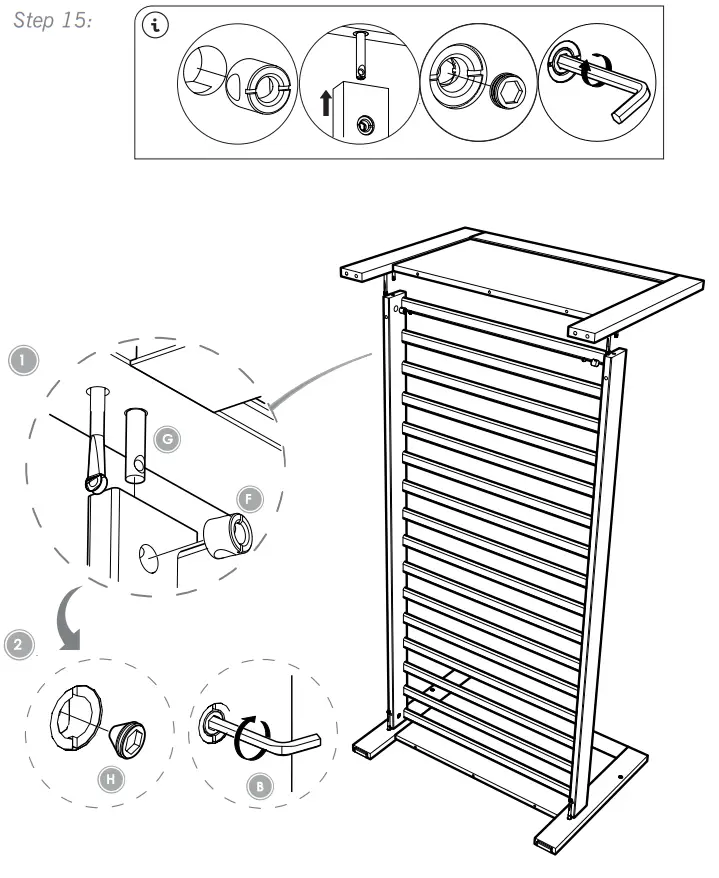 Step 15:

i

1

G

F

2

H

B