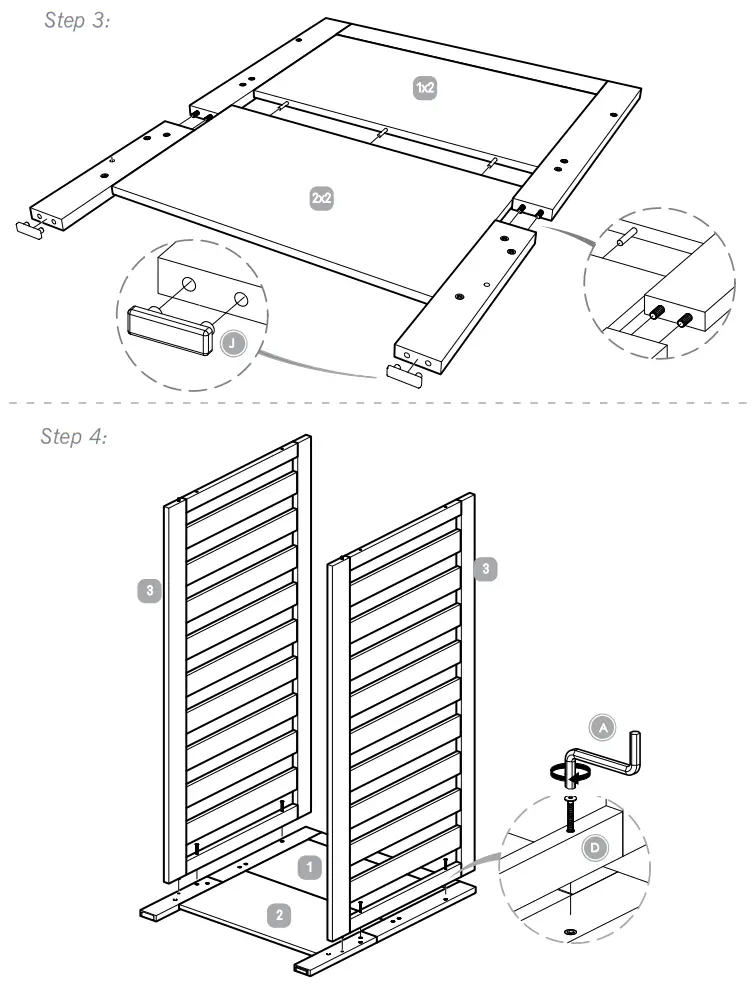 Step 3:

1x2

2x2

J

Step 4:

3

3

A

D

1

2