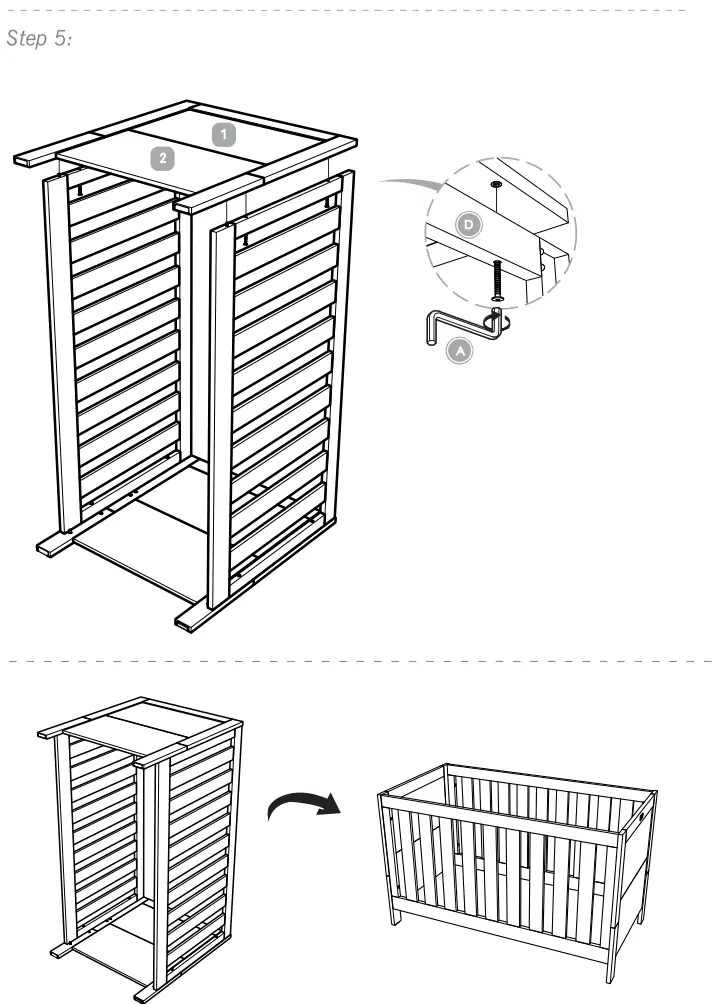 Step 5:

1
2
D
A