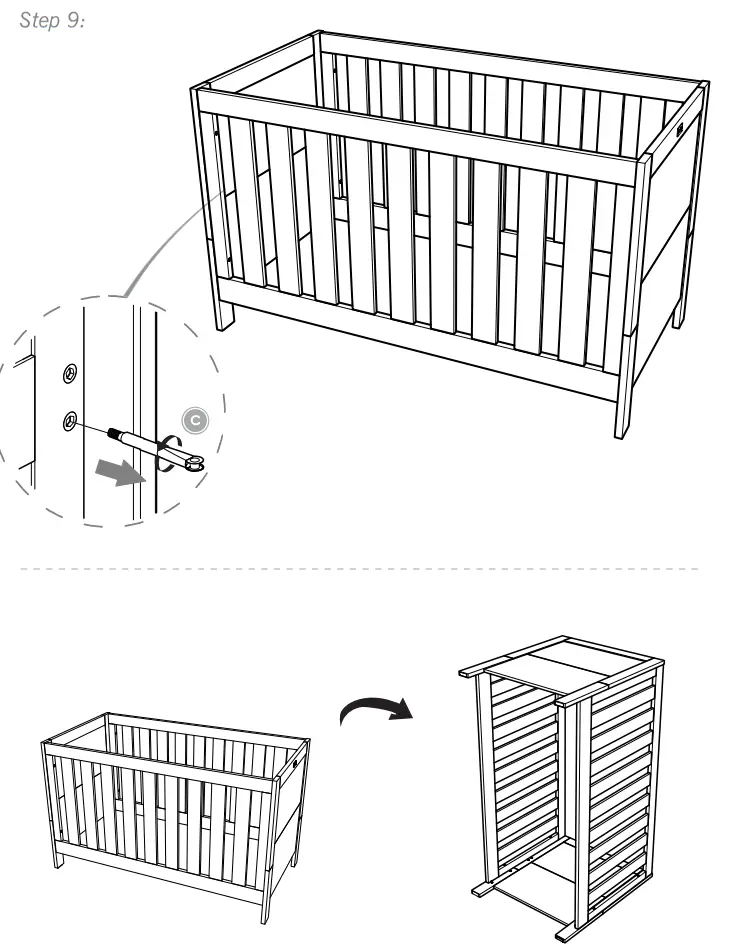 Step 9:

C