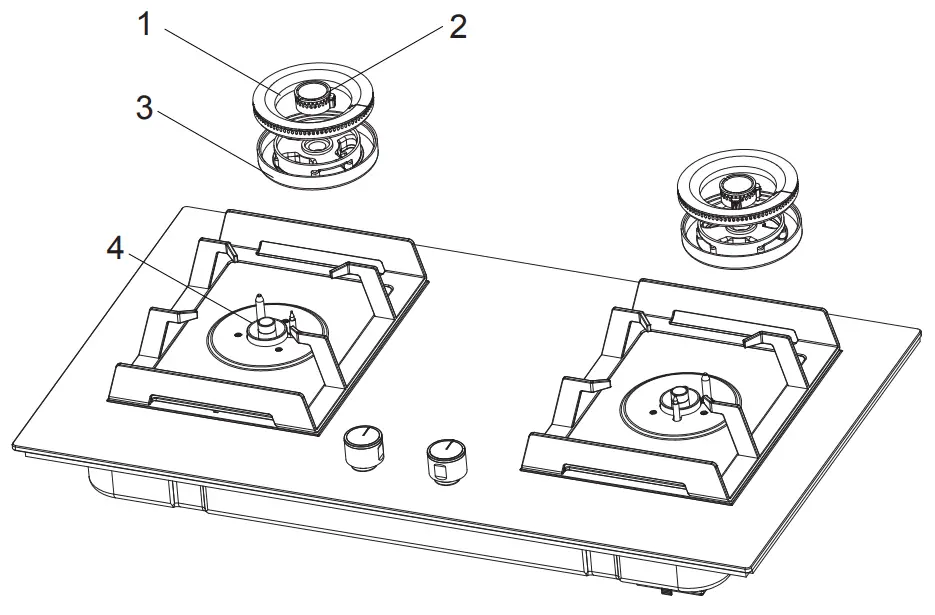 1
2
3
4