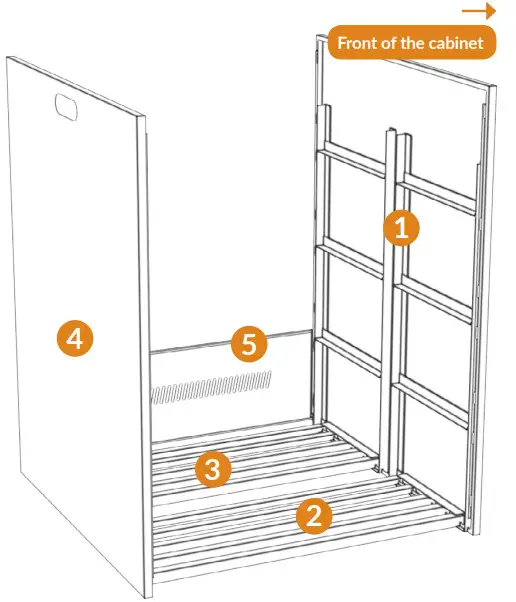 Front of the cabinet

1

4

5

3

2