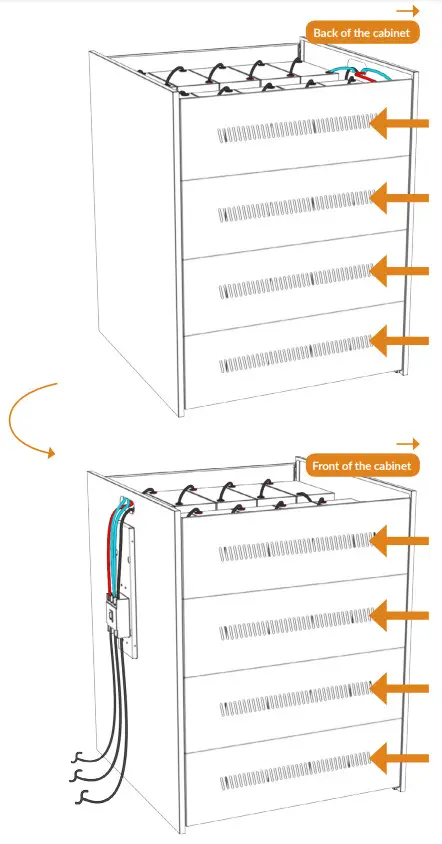 Back of the cabinet

Front of the cabinet