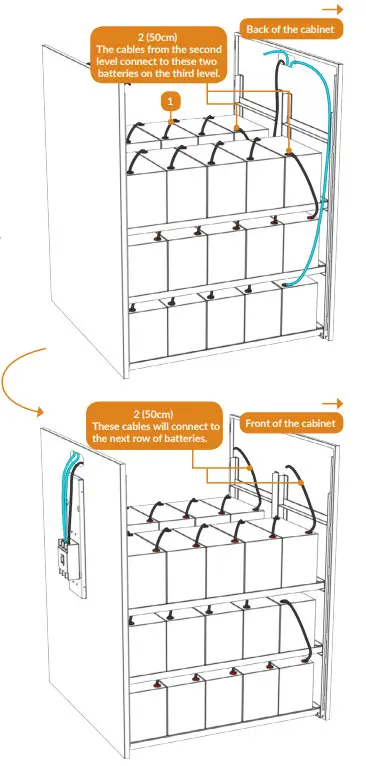 2 (50cm)
The cables from the second level connect to these two batteries on the third level.

Back of the cabinet

1

2 (50cm)
These cables will connect to the next row of batteries.

Front of the cabinet