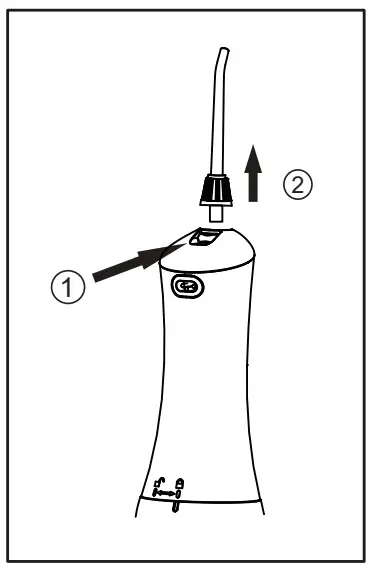 ②
①