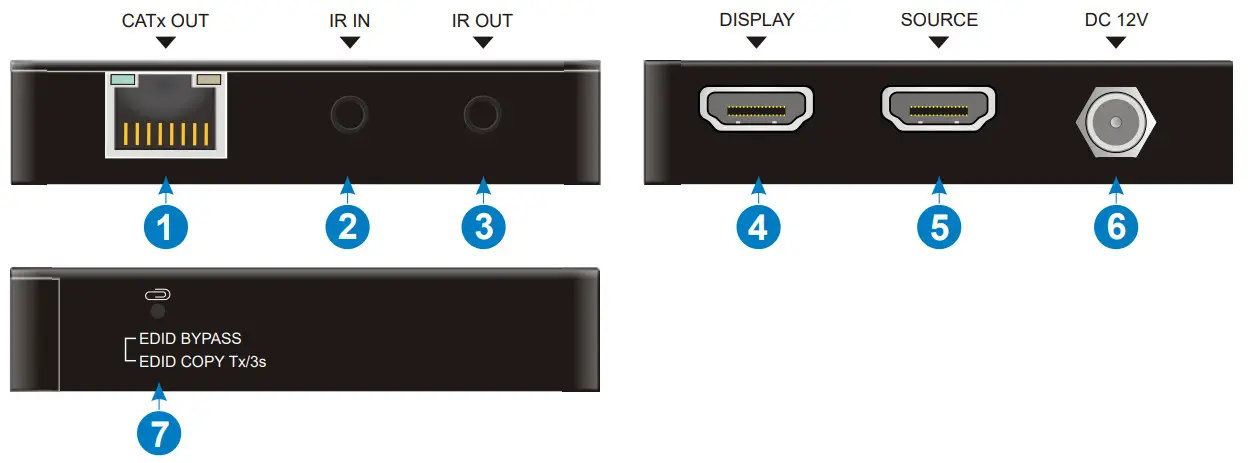 CATx OUT
IR IN
IR OUT
1
2
3

DISPLAY
SOURCE
DC 12V
4
5
6

EDID BYPASS
EDID COPY Tx/3s
7