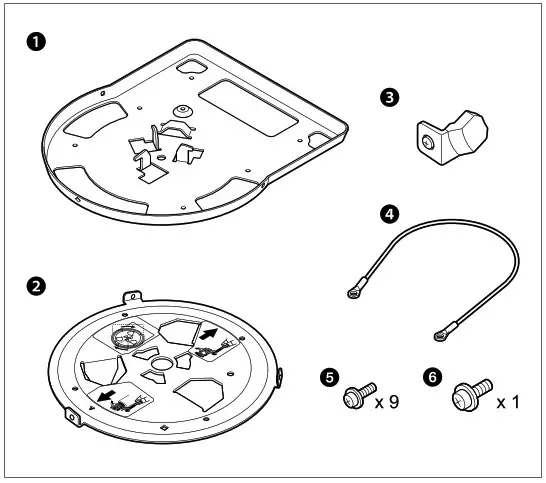 1
3
4
2
5
x 9
6
x 1