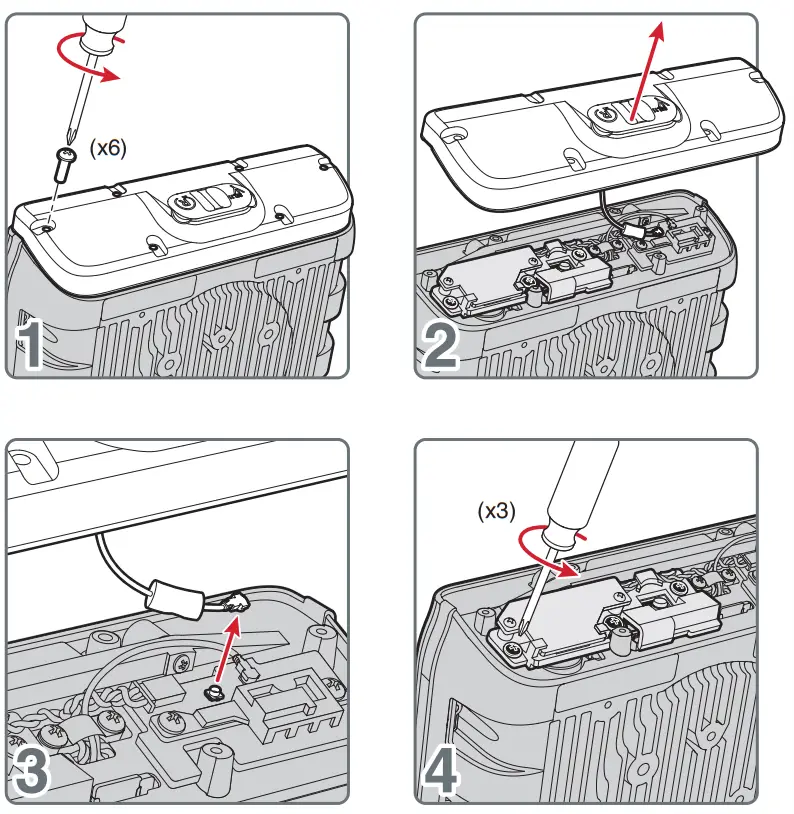 (x6)

1

2

3

(x3)

4