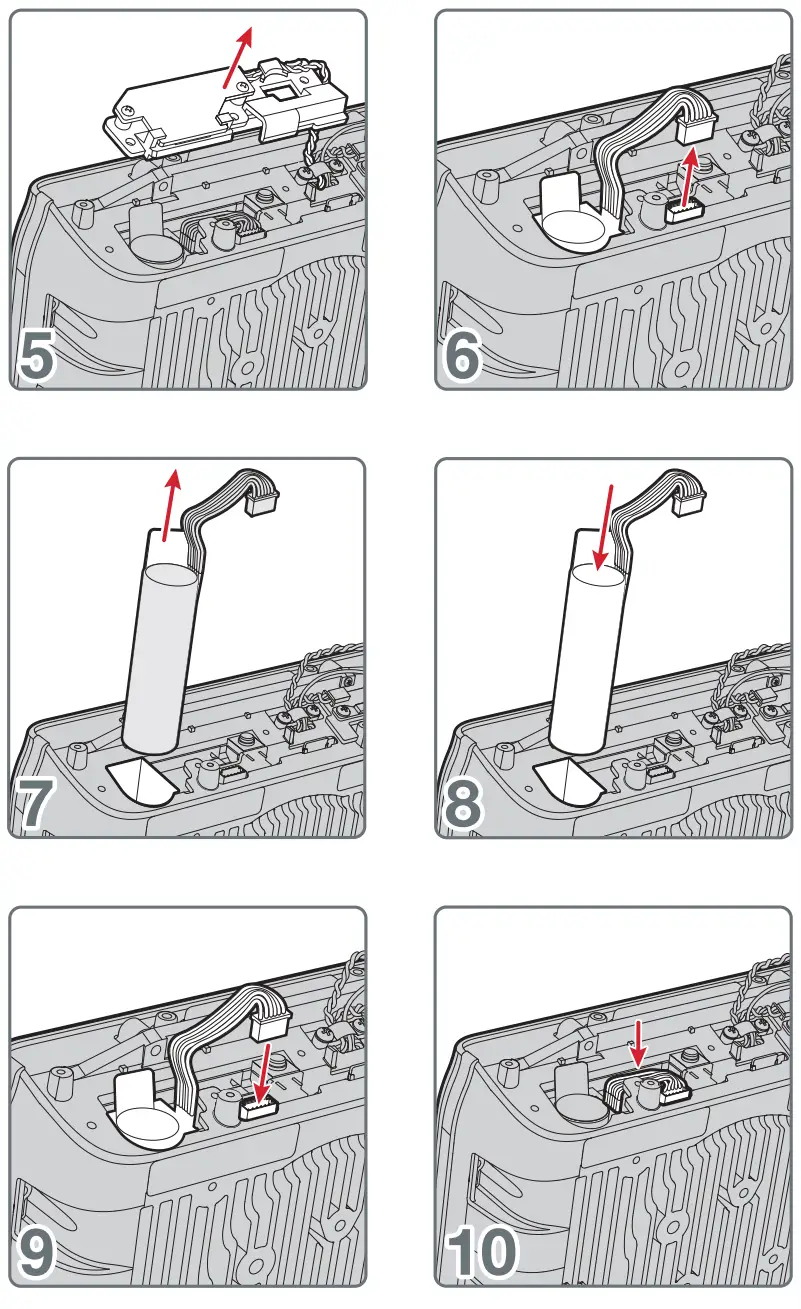 5

6

7

8

9

10